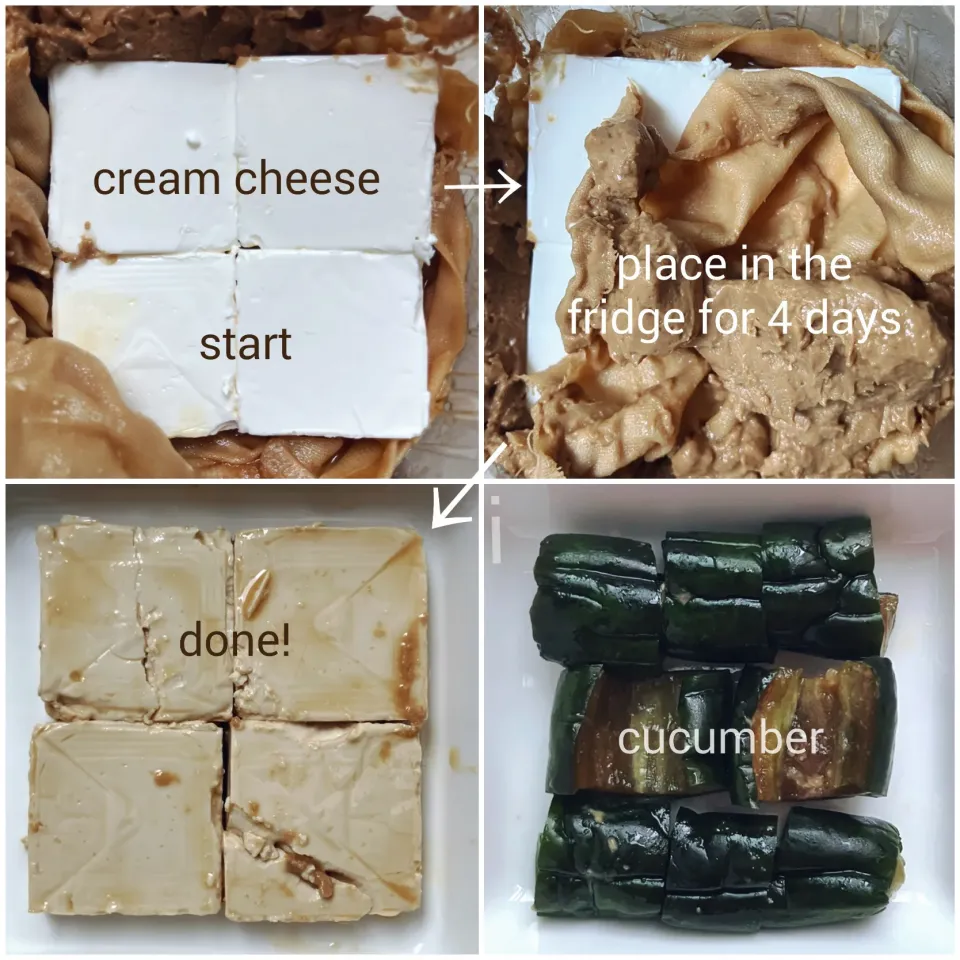 cream cheese

start

place in the fridge for 4 days

done!

cucumber