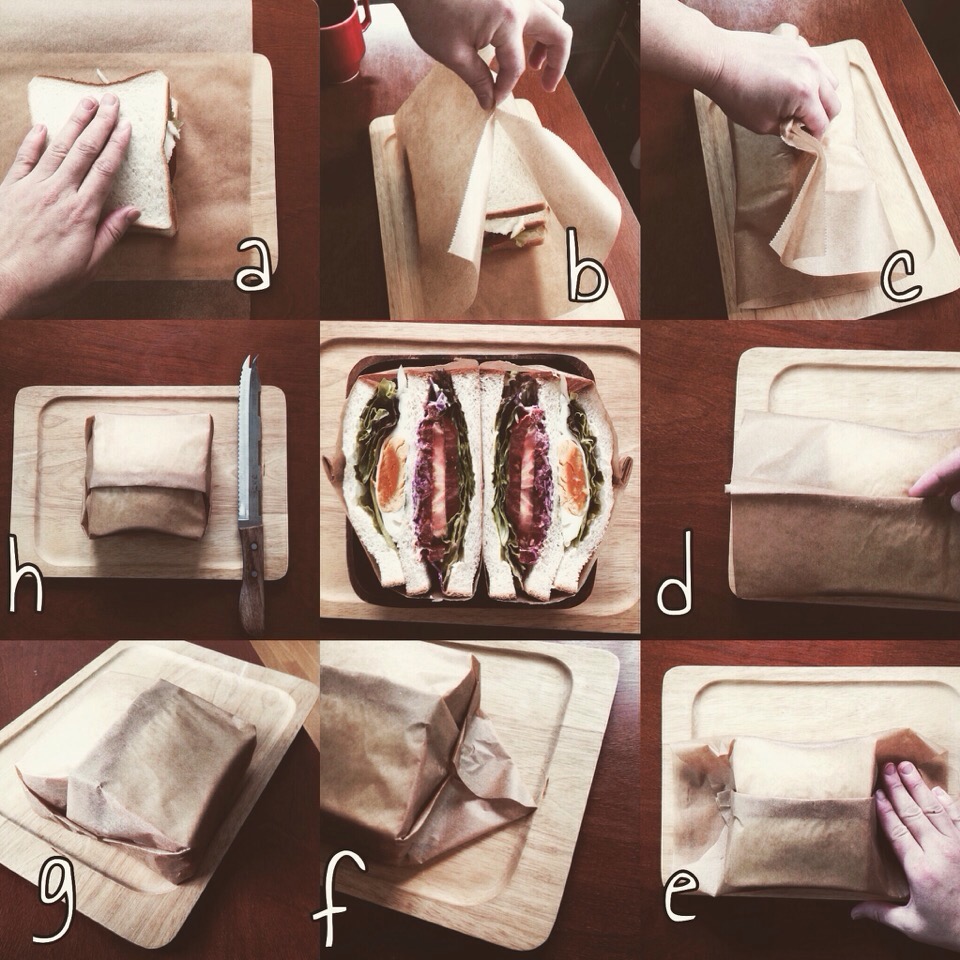 a

b

c

h

d

g

f

e